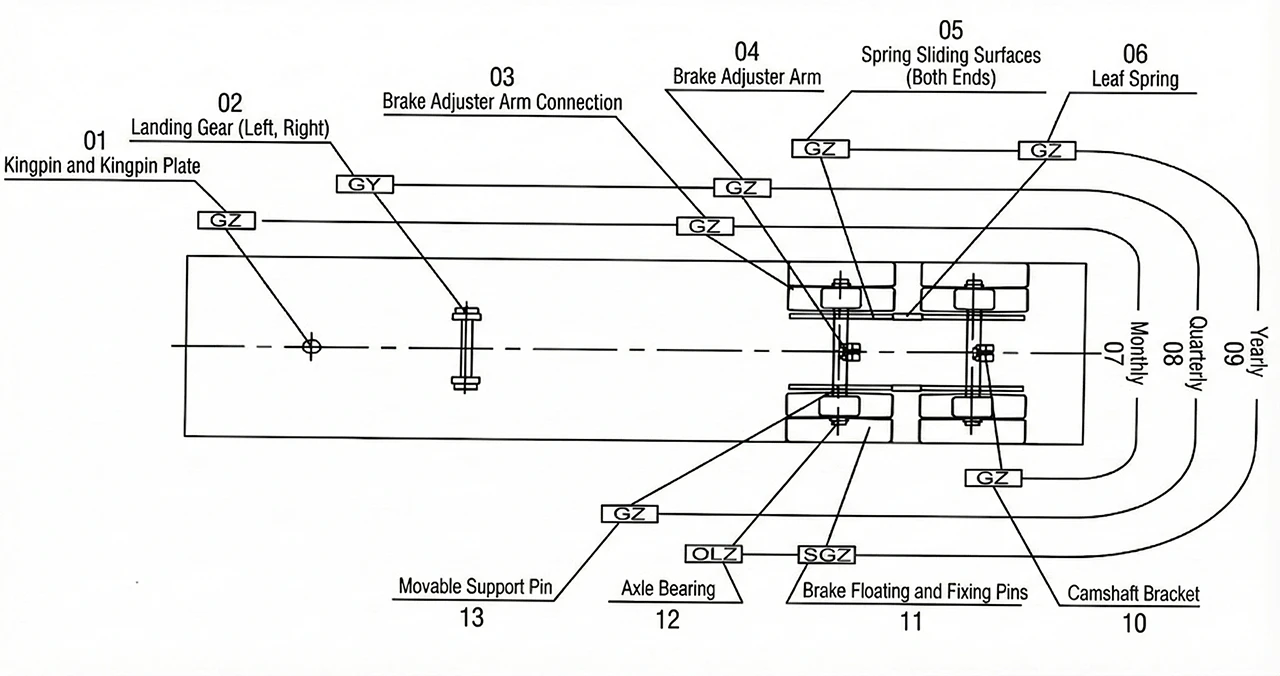 01
Kingpin and Kingpin Plate

02
Landing Gear (Left, Right)

03
Brake Adjuster Arm Connection

04
Brake Adjuster Arm

05
Spring Sliding Surfaces (Both Ends)

06
Leaf Spring

GZ GY GZ GZ GZ GZ

Monthly 07
Quarterly 08
Yearly 09

GZ

GZ

OLZ SGZ

Movable Support Pin
13

Axle Bearing
12

Brake Floating and Fixing Pins
11

Camshaft Bracket
10